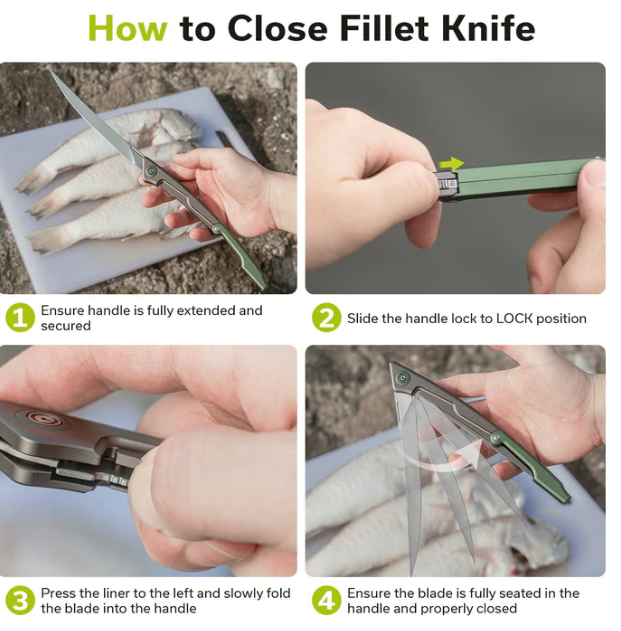 How to Close Fillet Knife

1 Ensure handle is fully extended and secured

2 Slide the handle lock to LOCK position

3 Press the liner to the left and slowly fold the blade into the handle

4 Ensure the blade is fully seated in the handle and properly closed