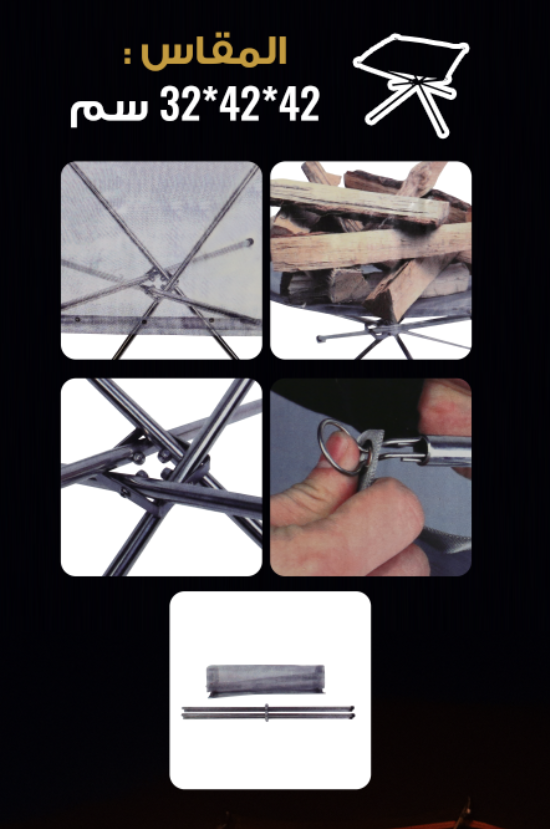 المقاس :
32*42*42 سم