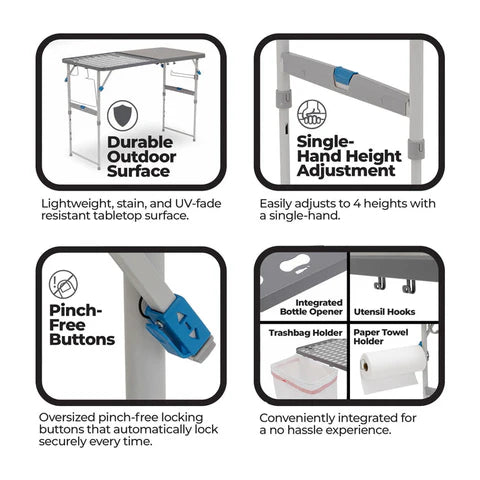 Durable Outdoor Surface

Lightweight, stain, and UV-fade resistant tabletop surface.

Single-Hand Height Adjustment

Easily adjusts to 4 heights with a single-hand.

Pinch-Free Buttons

Oversized pinch-free locking buttons that automatically lock securely every time.

Integrated Bottle Opener

Utensil Hooks

Trashbag Holder

Paper Towel Holder

Conveniently integrated for a no hassle experience.